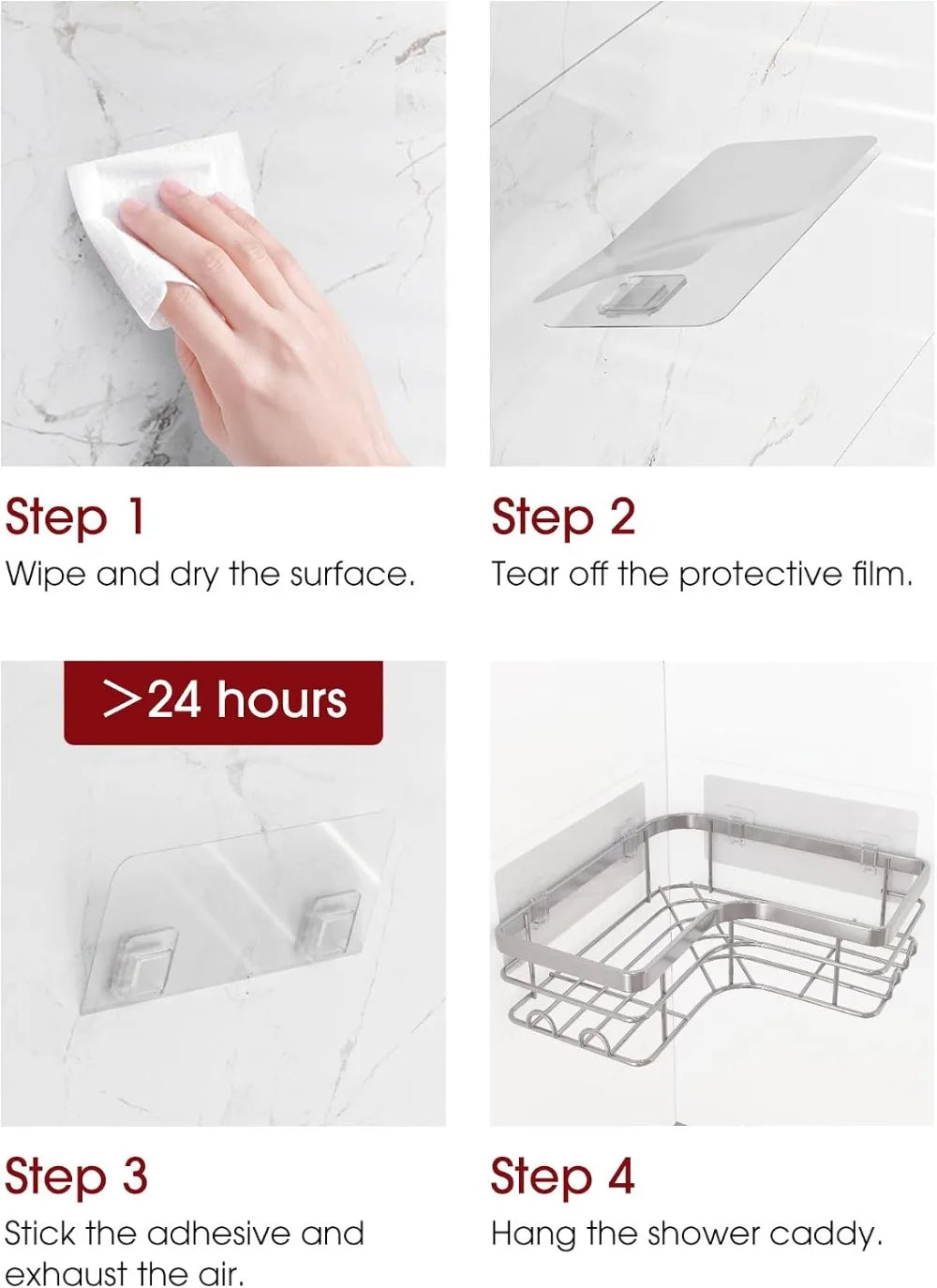 Step 1
Wipe and dry the surface.

Step 2
Tear off the protective film.

>24 hours

Step 3
Stick the adhesive and exhaust the air.

Step 4
Hang the shower caddy.